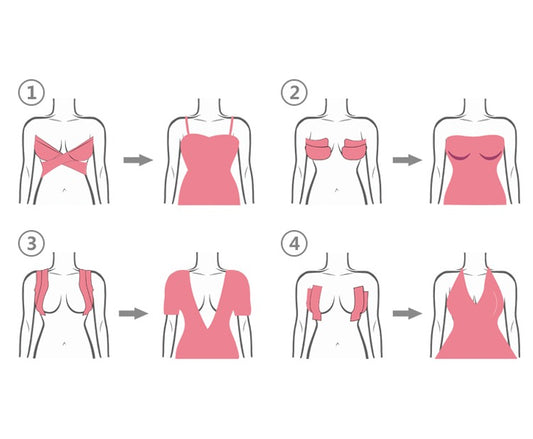 1

2

3

4