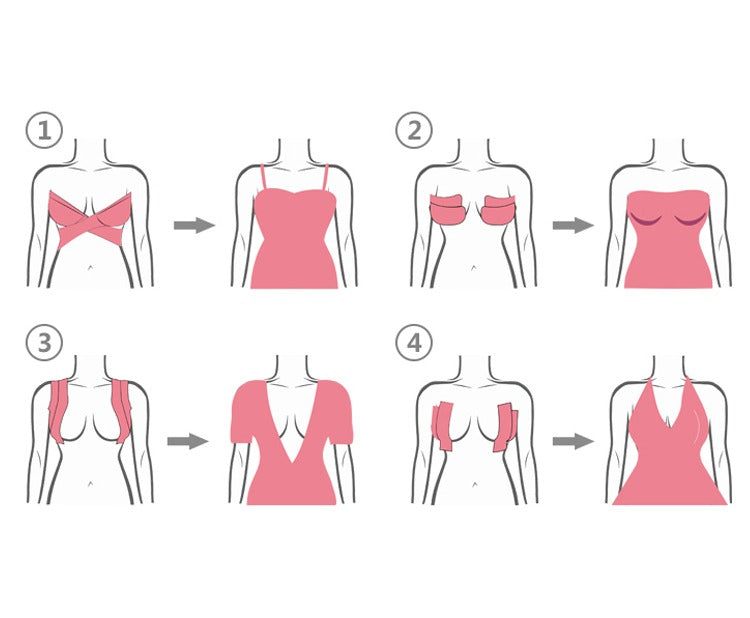 1

2

3

4