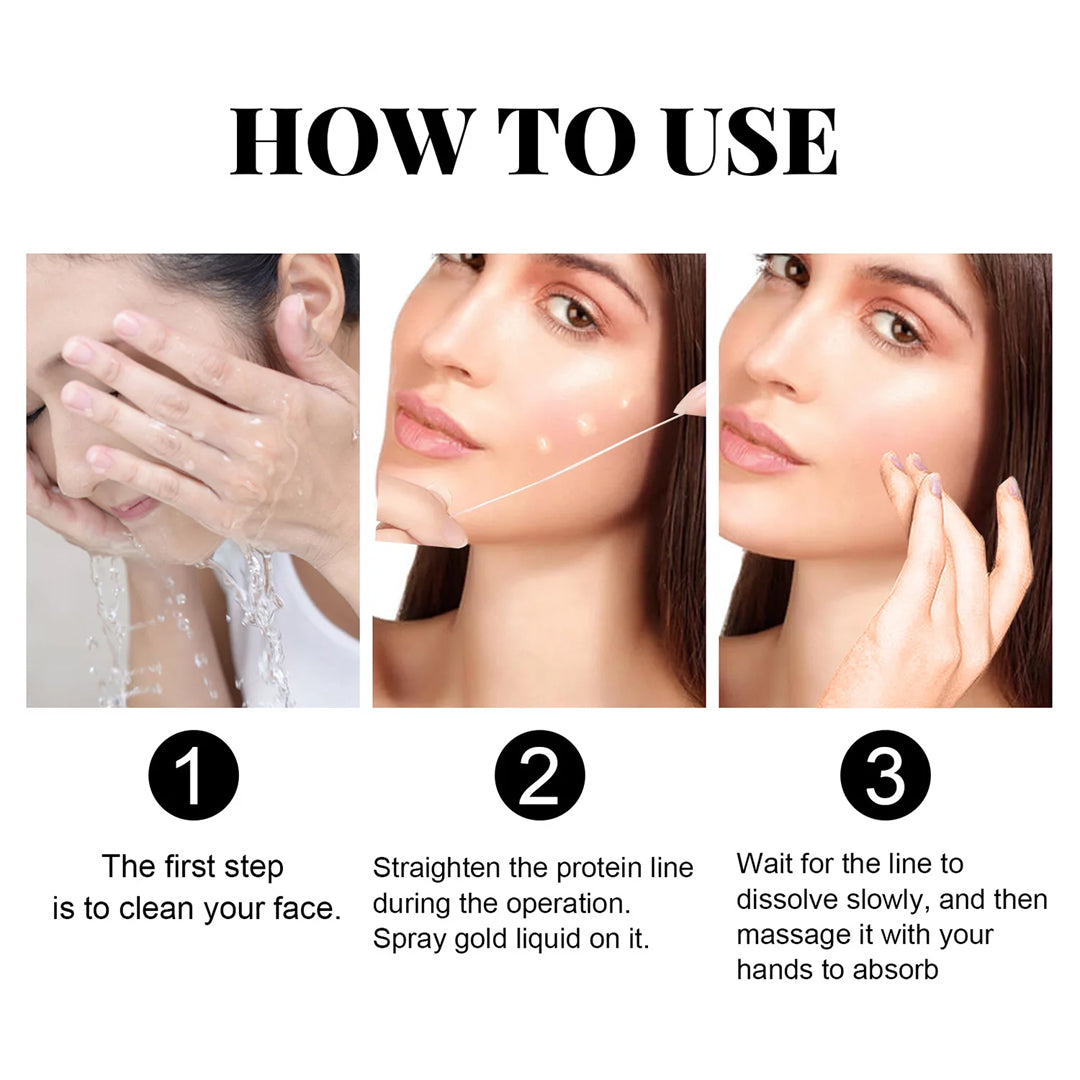 HOW TO USE

1

The first step is to clean your face.

2

Straighten the protein line during the operation. Spray gold liquid on it.

3

Wait for the line to dissolve slowly, and then massage it with your hands to absorb